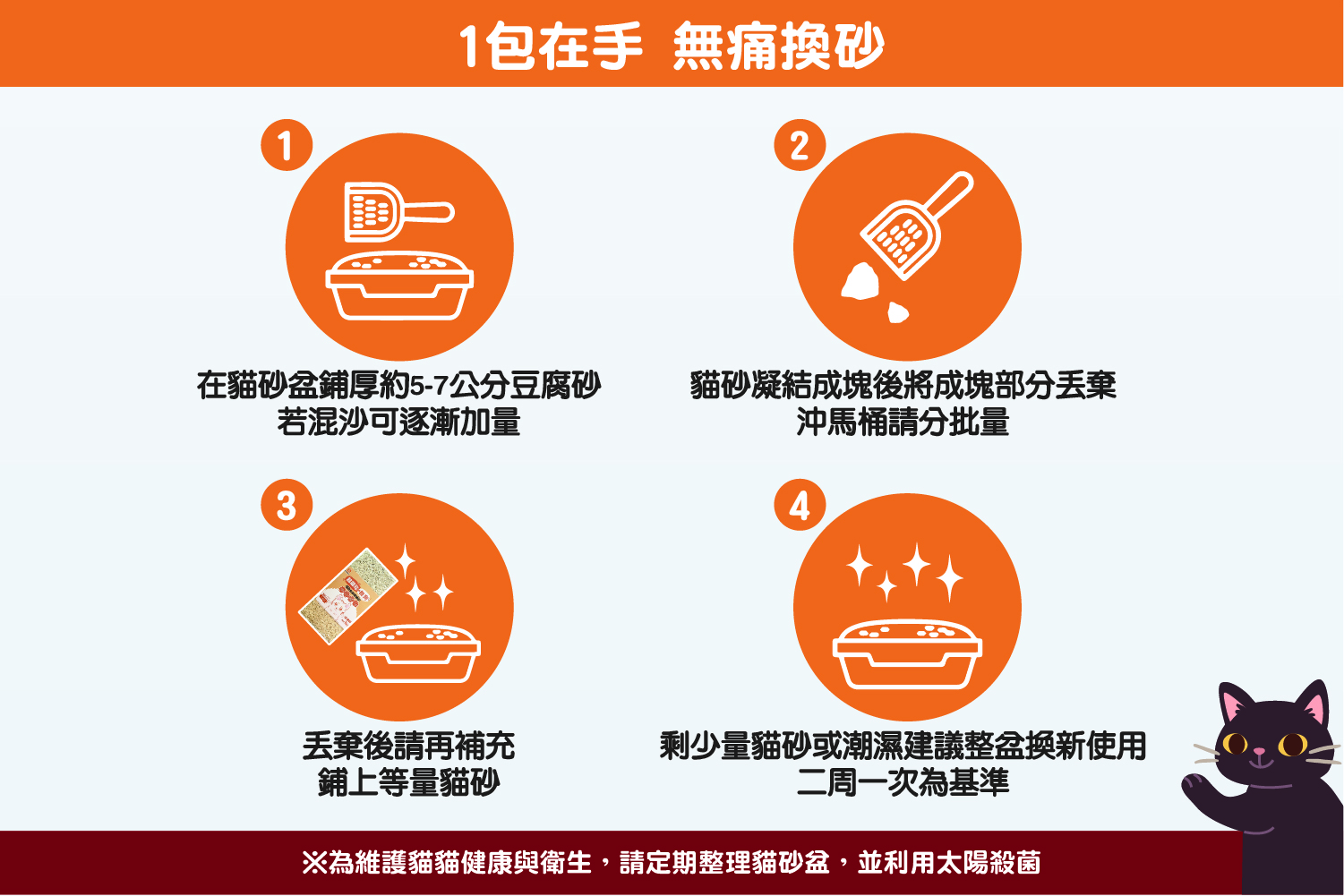 1包在手 無痛換砂

1

在貓砂盆鋪厚約5-7公分豆腐砂
若混沙可逐漸加量

2

貓砂凝結成塊後將成塊部分丟棄
沖馬桶請分批量

3

丟棄後請再補充
鋪上等量貓砂

4

剩少量貓砂或潮濕建議整盆換新使用
二周一次為基準

※為維護貓貓健康與衛生，請定期整理貓砂盆，並利用太陽殺菌